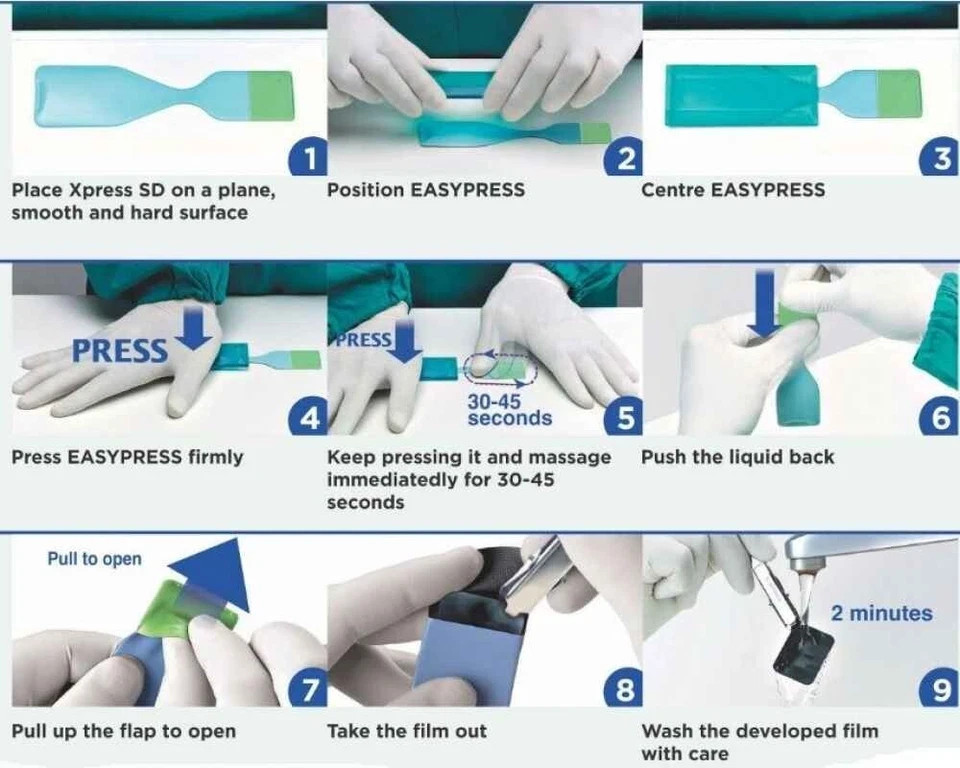 1
Place Xpress SD on a plane, smooth and hard surface

2
Position EASYPRESS

3
Centre EASYPRESS

PRESS
4
Press EASYPRESS firmly

PRESS
30-45 seconds
5
Keep pressing it and massage immediatedly for 30-45 seconds

6
Push the liquid back

Pull to open
7
Pull up the flap to open

8
Take the film out

2 minutes
9
Wash the developed film with care