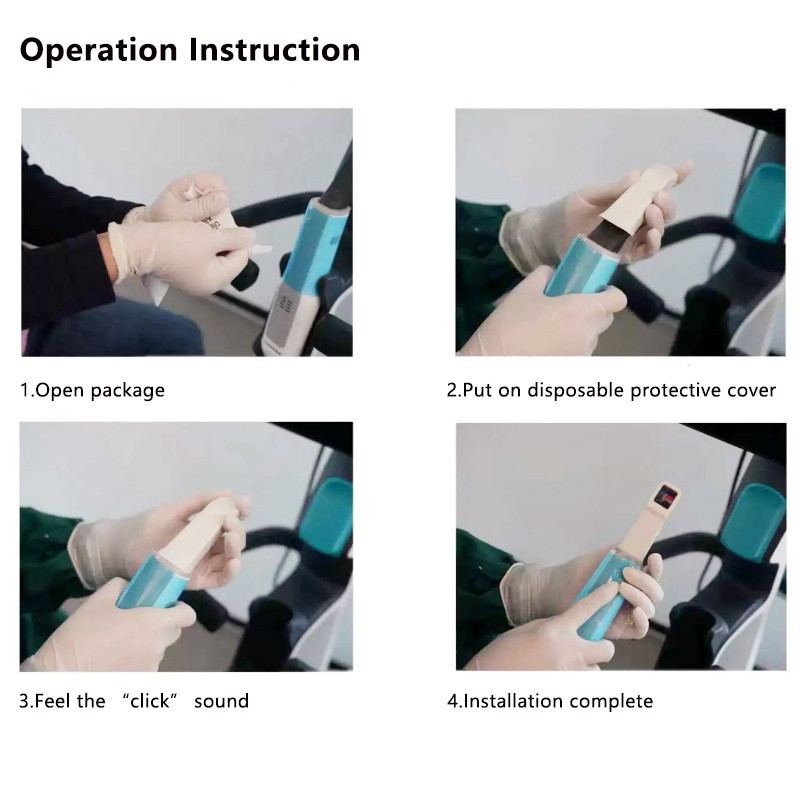 Operation Instruction

1.Open package

2.Put on disposable protective cover

3.Feel the "click" sound

4.Installation complete