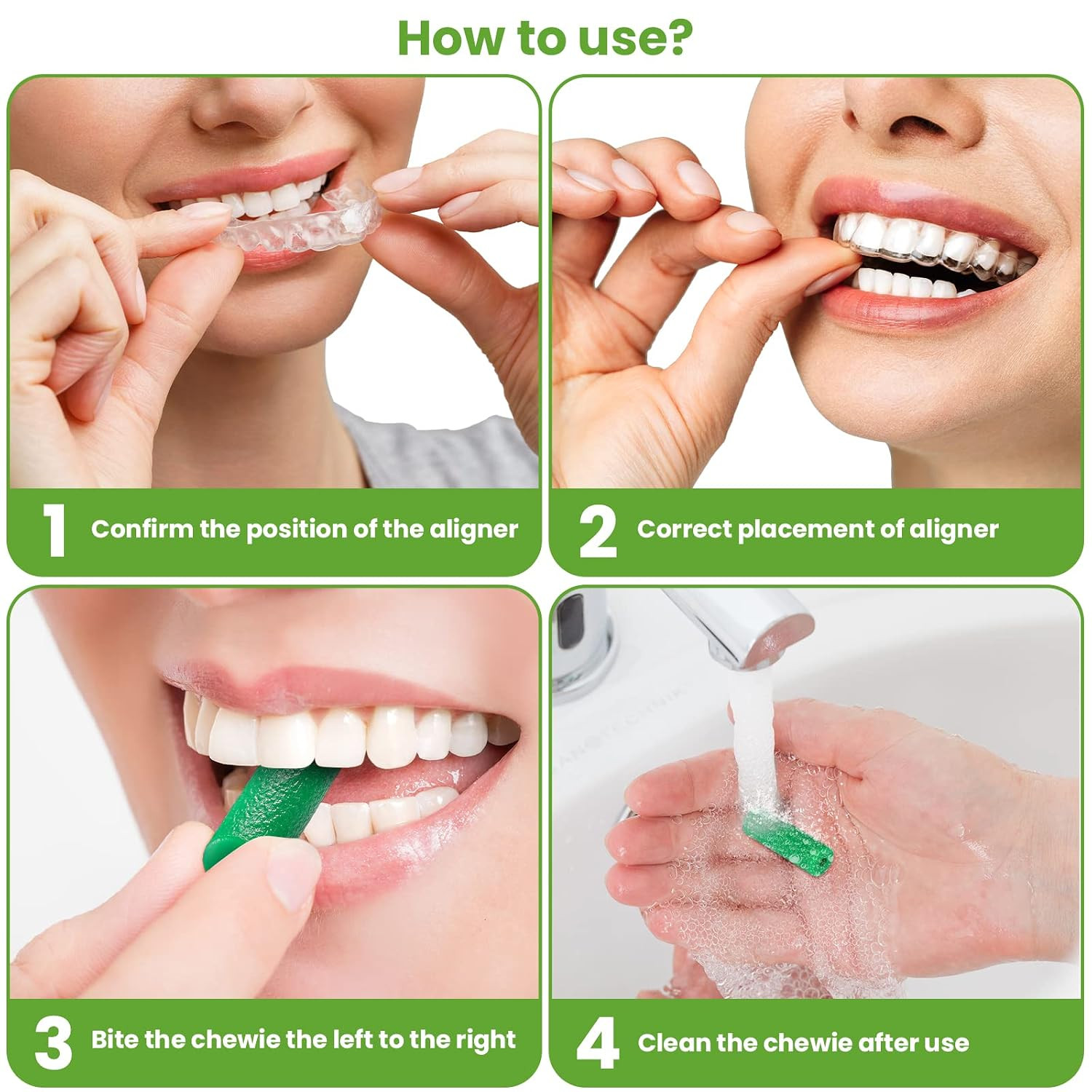 How to use?

1 Confirm the position of the aligner

2 Correct placement of aligner

3 Bite the chewie the left to the right

4 Clean the chewie after use